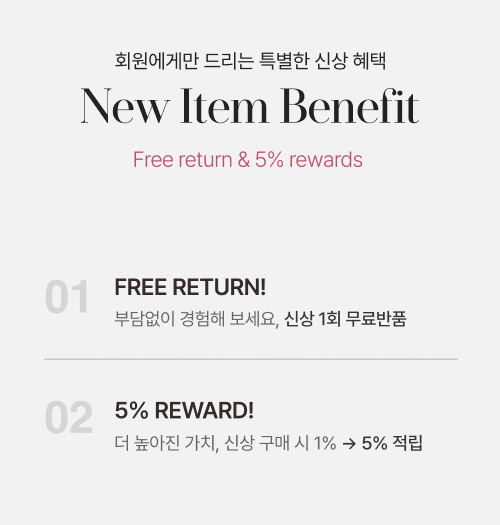 회원에게만 드리는 특별한 신상 혜택

New Item Benefit

Free return & 5% rewards

01

FREE RETURN!

부담없이 경험해 보세요, 신상 1회 무료반품

02

5% REWARD!

더 높아진 가치, 신상 구매 시 1% → 5% 적립